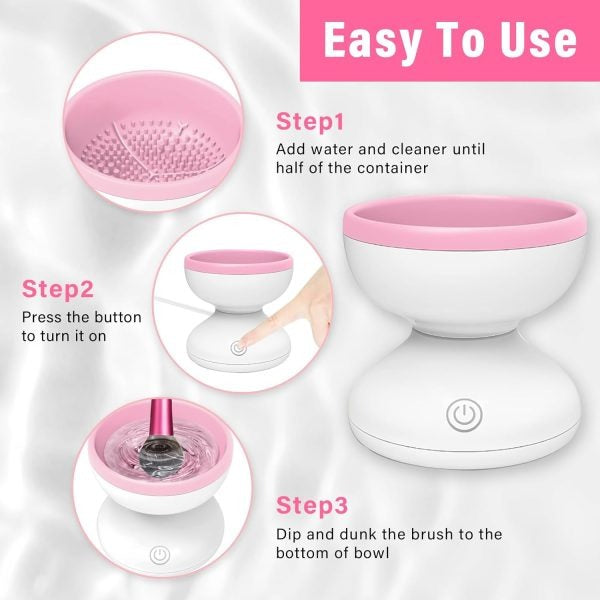 Easy To Use

Step1
Add water and cleaner until half of the container

Step2
Press the button to turn it on

Step3
Dip and dunk the brush to the bottom of bowl